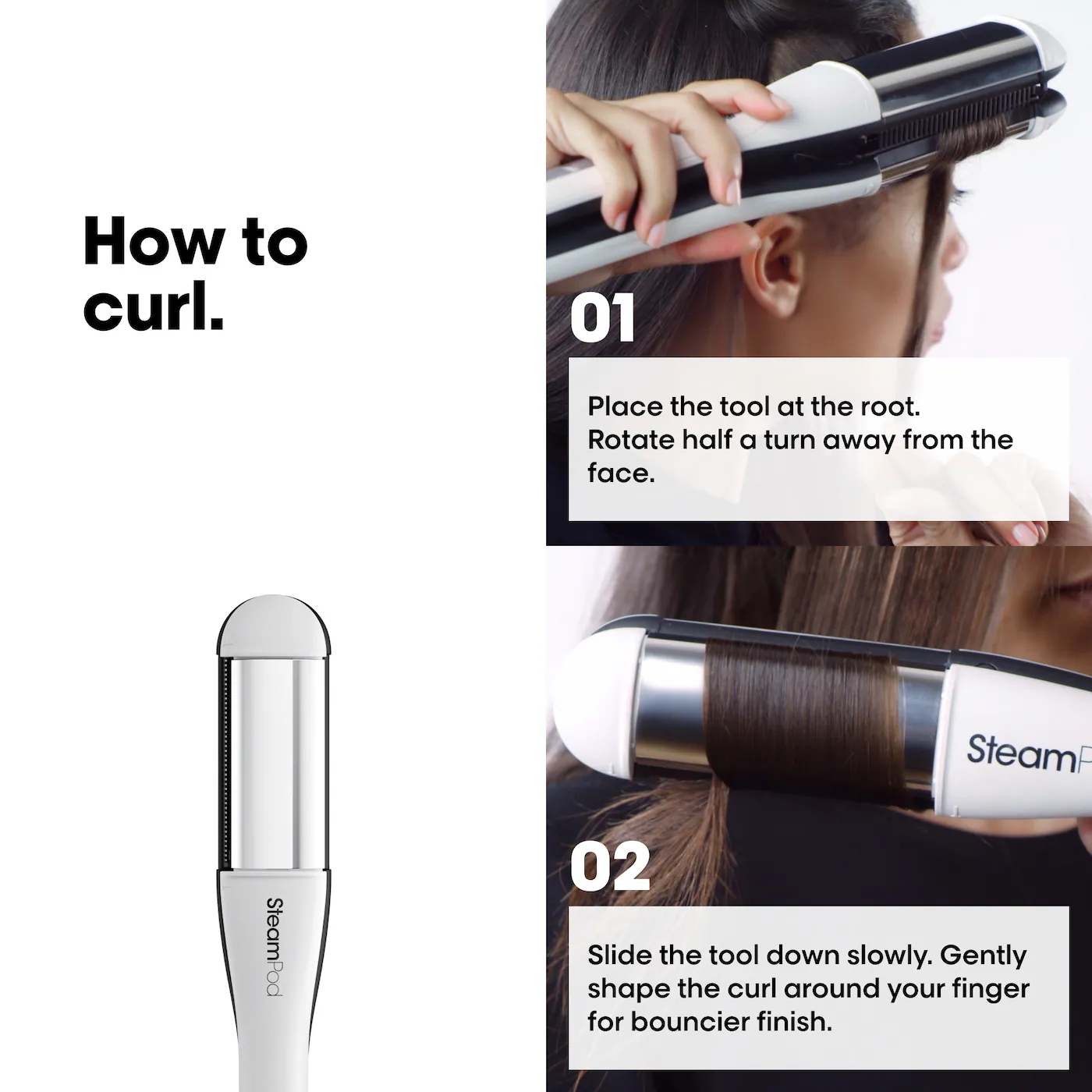 How to curl.

SteamPod

01

Place the tool at the root.
Rotate half a turn away from the face.

SteamP

02

Slide the tool down slowly. Gently shape the curl around your finger for bouncier finish.