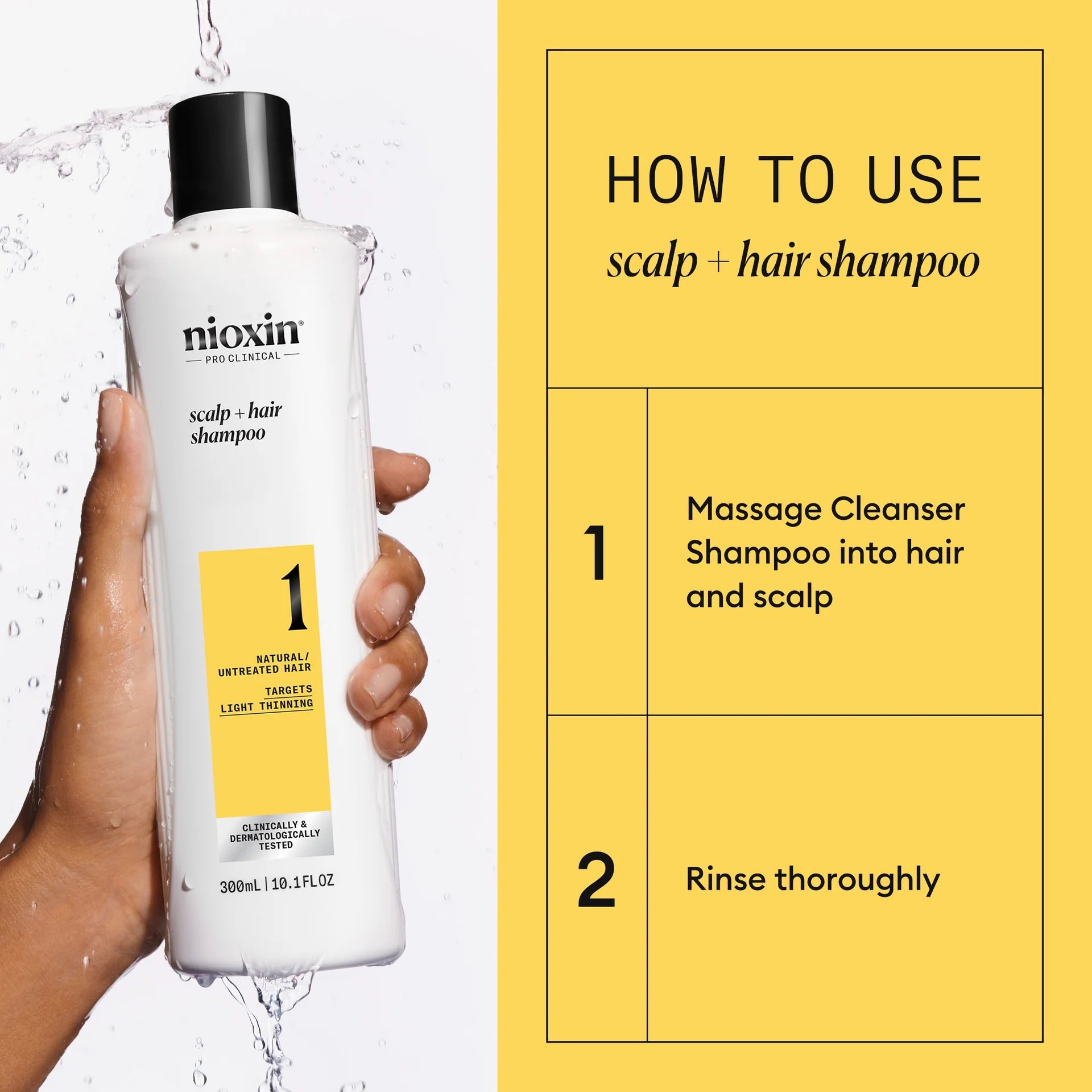 nioxin®
PRO CLINICAL

scalp + hair shampoo

1

NATURAL/ UNTREATED HAIR

TARGETS LIGHT THINNING

CLINICALLY & DERMATOLOGICALLY TESTED

300mL | 10.1FL OZ

HOW TO USE
scalp + hair shampoo

1 Massage Cleanser Shampoo into hair and scalp

2 Rinse thoroughly