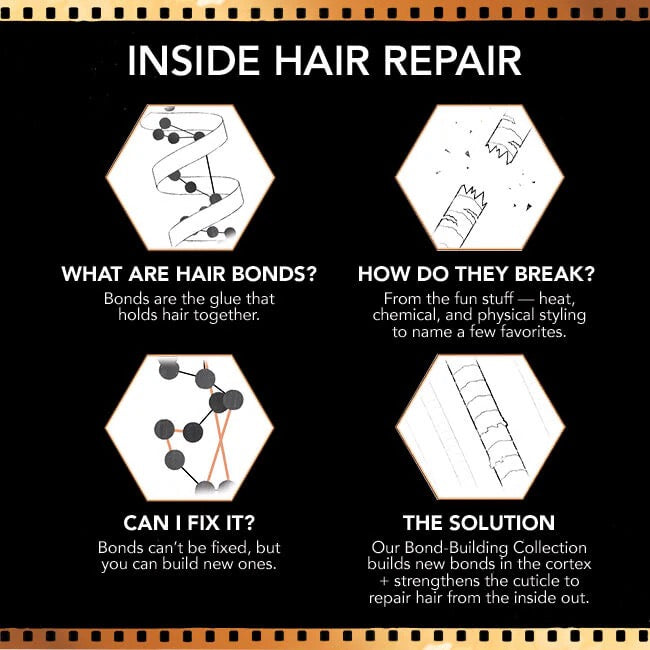 INSIDE HAIR REPAIR

WHAT ARE HAIR BONDS?
Bonds are the glue that holds hair together.

HOW DO THEY BREAK?
From the fun stuff — heat, chemical, and physical styling to name a few favorites.

CAN I FIX IT?
Bonds can't be fixed, but you can build new ones.

THE SOLUTION
Our Bond-Building Collection builds new bonds in the cortex + strengthens the cuticle to repair hair from the inside out.